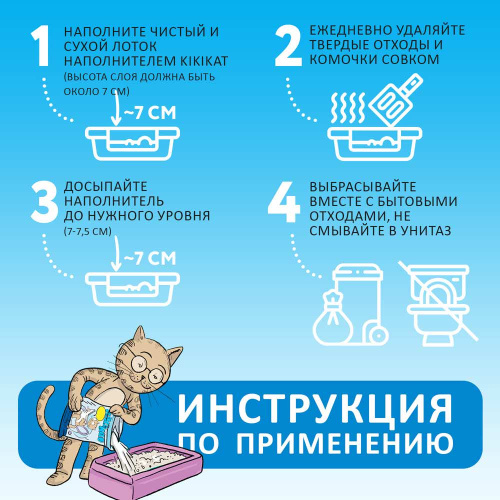 1 НАПОЛНИТЕ ЧИСТЫЙ И СУХОЙ ЛОТОК НАПОЛНИТЕЛЕМ KIKIKAT
(ВЫСОТА СЛОЯ ДОЛЖНА БЫТЬ ОКОЛО 7 СМ)

~7 СМ

2 ЕЖЕДНЕВНО УДАЛЯЙТЕ ТВЕРДЫЕ ОТХОДЫ И КОМОЧКИ СОВКОМ

3 ДОСЫПАЙТЕ НАПОЛНИТЕЛЬ ДО НУЖНОГО УРОВНЯ
(7-7,5 СМ)

~7 СМ

4 ВЫБРАСЫВАЙТЕ ВМЕСТЕ С БЫТОВЫМИ ОТХОДАМИ, НЕ СМЫВАЙТЕ В УНИТАЗ

ИНСТРУКЦИЯ
ПО ПРИМЕНЕНИЮ